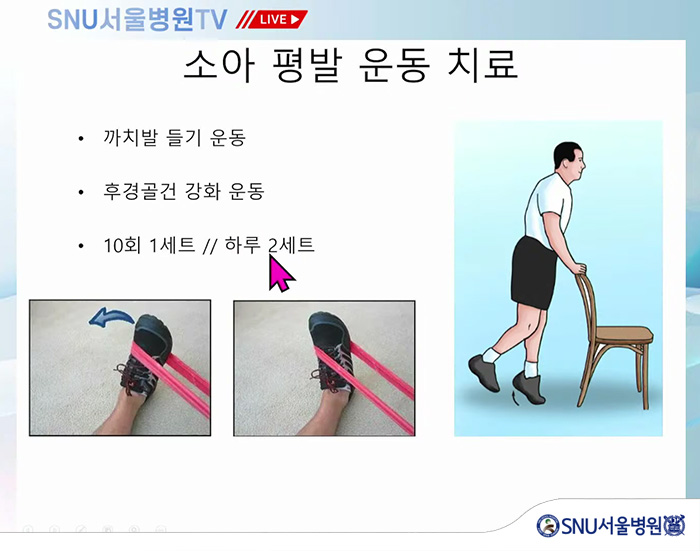 SNU서울병원TV LIVE

소아 평발 운동 치료

• 까치발 들기 운동

• 후경골건 강화 운동

• 10회 1세트 // 하루 2세트

SNU서울병원